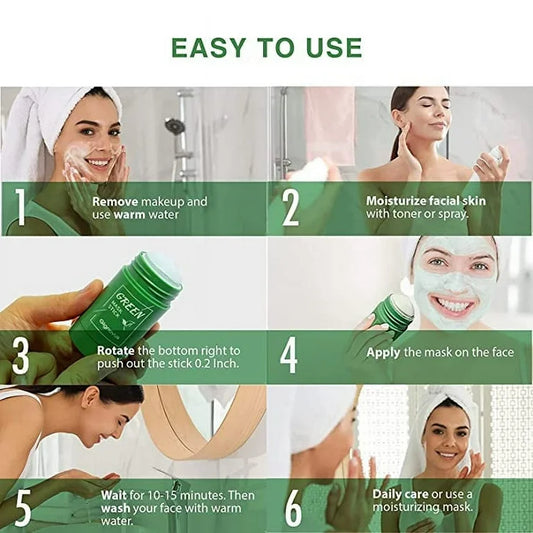 EASY TO USE

1 Remove makeup and use warm water

2 Moisturize facial skin with toner or spray.

GREEN MASK STICK

3 Rotate the bottom right to push out the stick 0.2 Inch.

4 Apply the mask on the face

5 Wait for 10-15 minutes. Then wash your face with warm water.

6 Daily care or use a moisturizing mask.