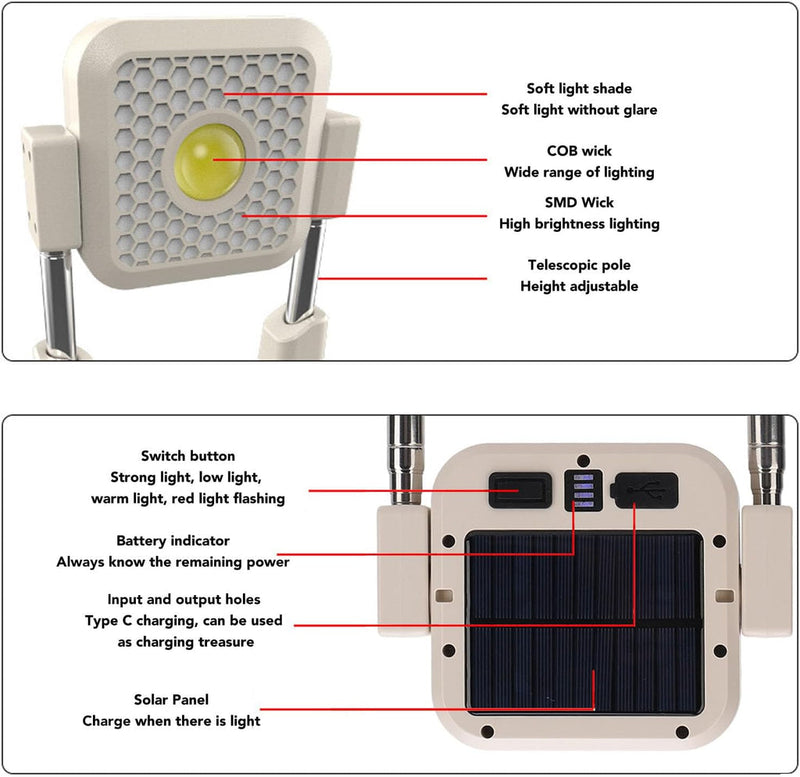 Soft light shade
Soft light without glare

COB wick
Wide range of lighting

SMD Wick
High brightness lighting

Telescopic pole
Height adjustable

Switch button
Strong light, low light, warm light, red light flashing

Battery indicator
Always know the remaining power

Input and output holes
Type C charging, can be used as charging treasure

Solar Panel
Charge when there is light