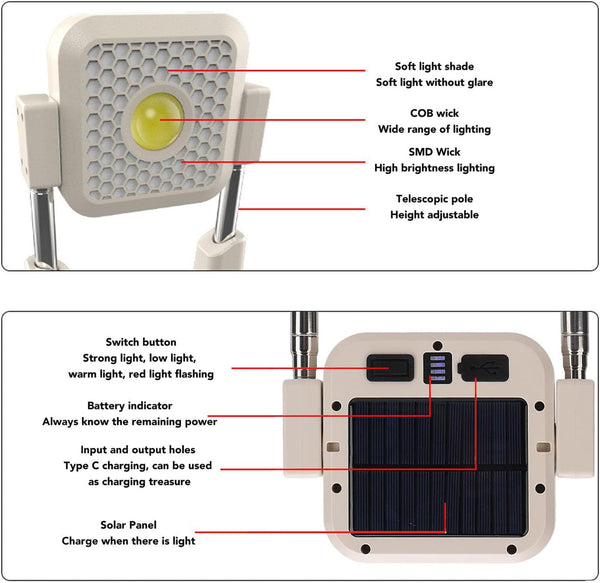 Soft light shade
Soft light without glare

COB wick
Wide range of lighting

SMD Wick
High brightness lighting

Telescopic pole
Height adjustable

Switch button
Strong light, low light, warm light, red light flashing

Battery indicator
Always know the remaining power

Input and output holes
Type C charging, can be used as charging treasure

Solar Panel
Charge when there is light