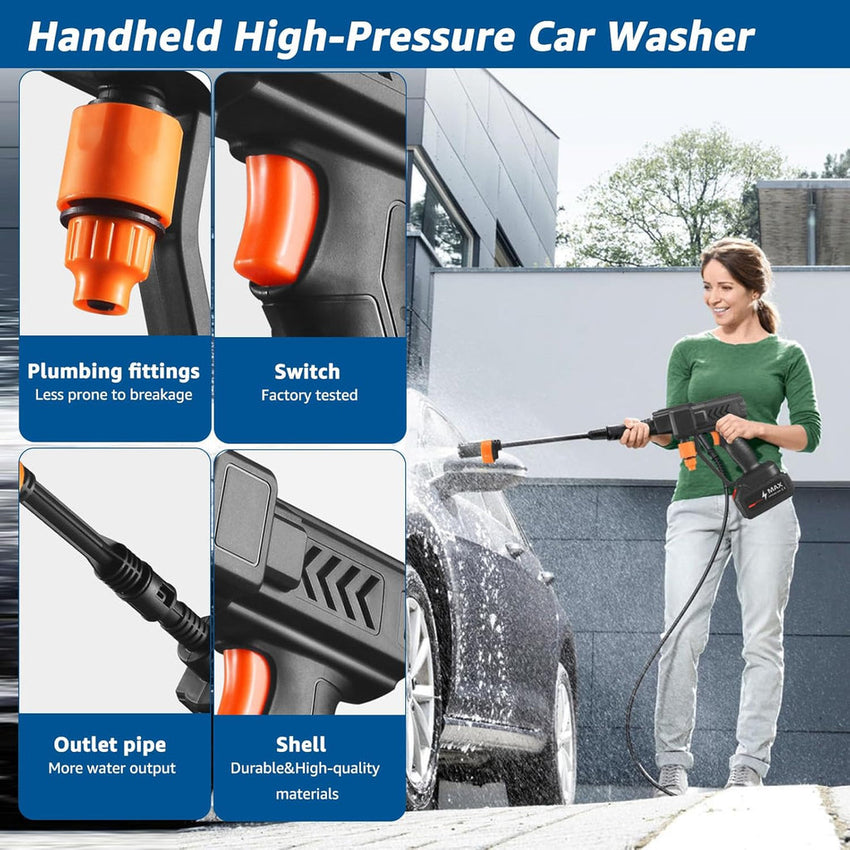 Handheld High-Pressure Car Washer

Plumbing fittings
Less prone to breakage

Switch
Factory tested

Outlet pipe
More water output

Shell
Durable&High-quality materials

MAX